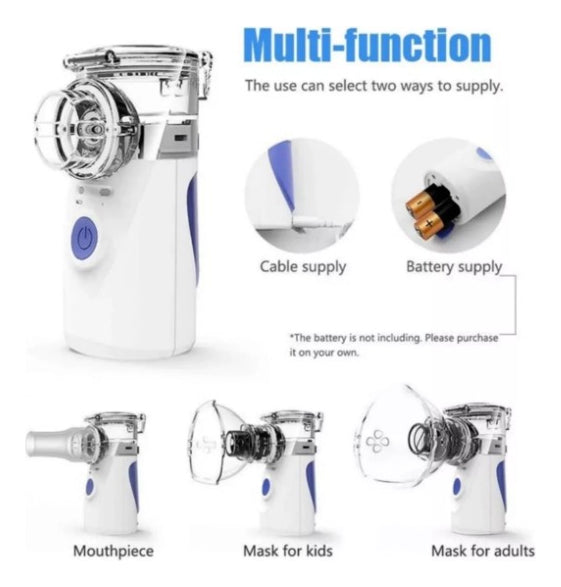 Multi-function

The use can select two ways to supply.

Cable supply

Battery supply

*The battery is not including. Please purchase it on your own.

Mouthpiece

Mask for kids

Mask for adults