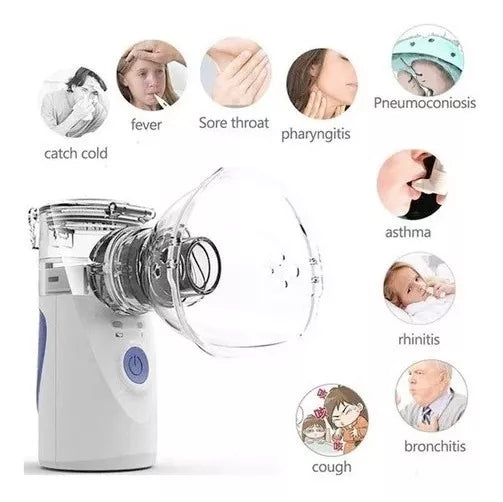 catch cold

fever

Sore throat

pharyngitis

Pneumoconiosis

asthma

rhinitis

bronchitis

cough